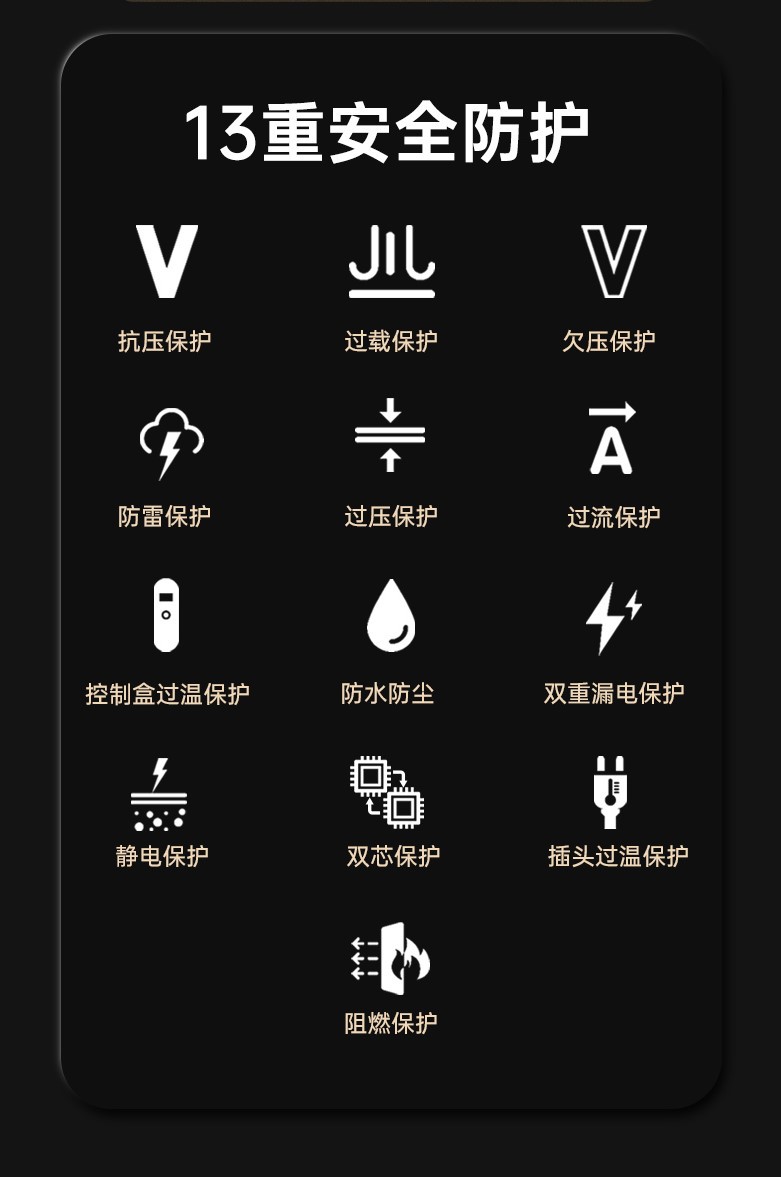 13重安全防护

抗压保护

过载保护

欠压保护

防雷保护

过压保护

过流保护

控制盒过温保护

防水防尘

双重漏电保护

静电保护

双芯保护

插头过温保护

阻燃保护